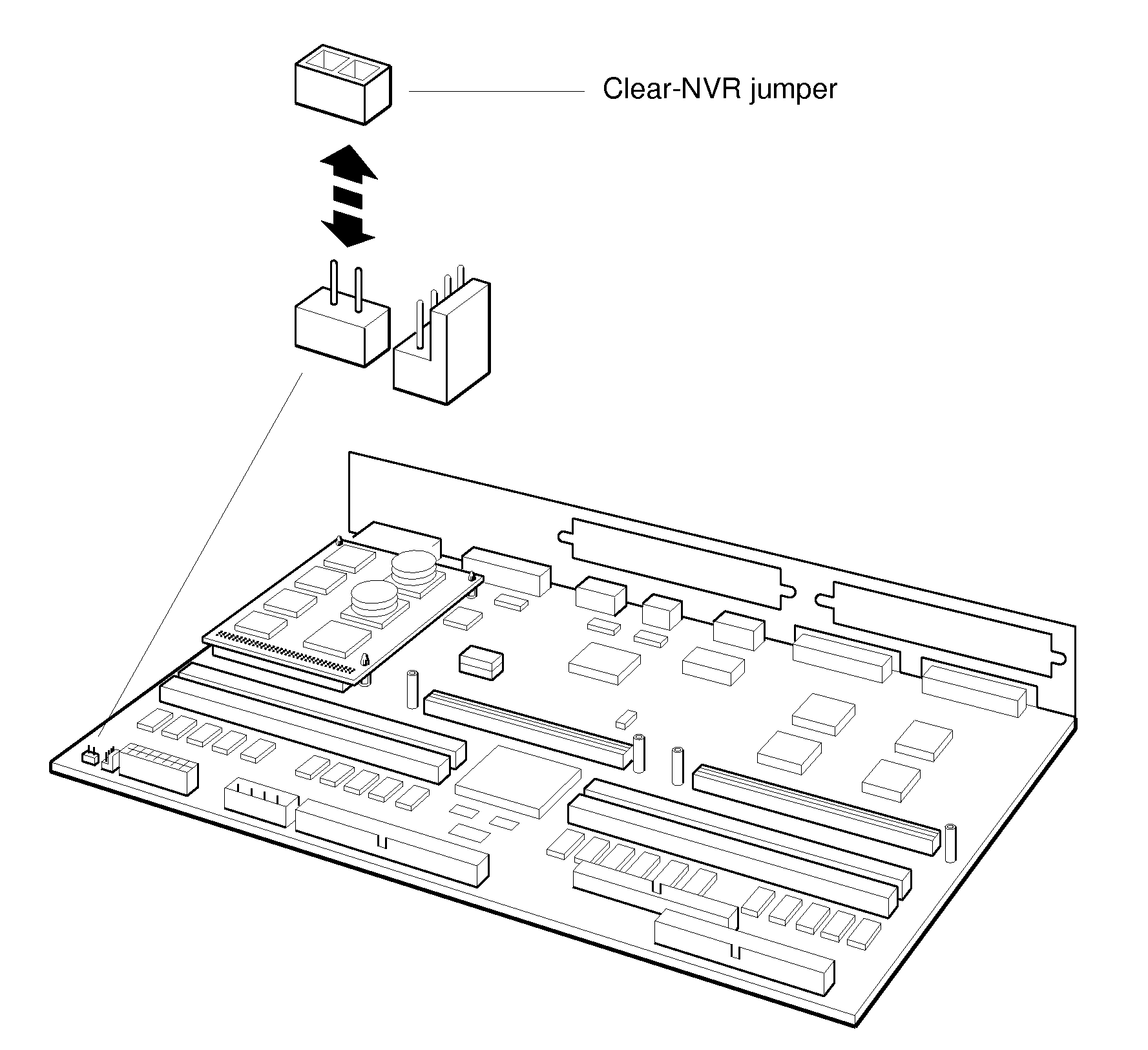 Clear-NVR jumper